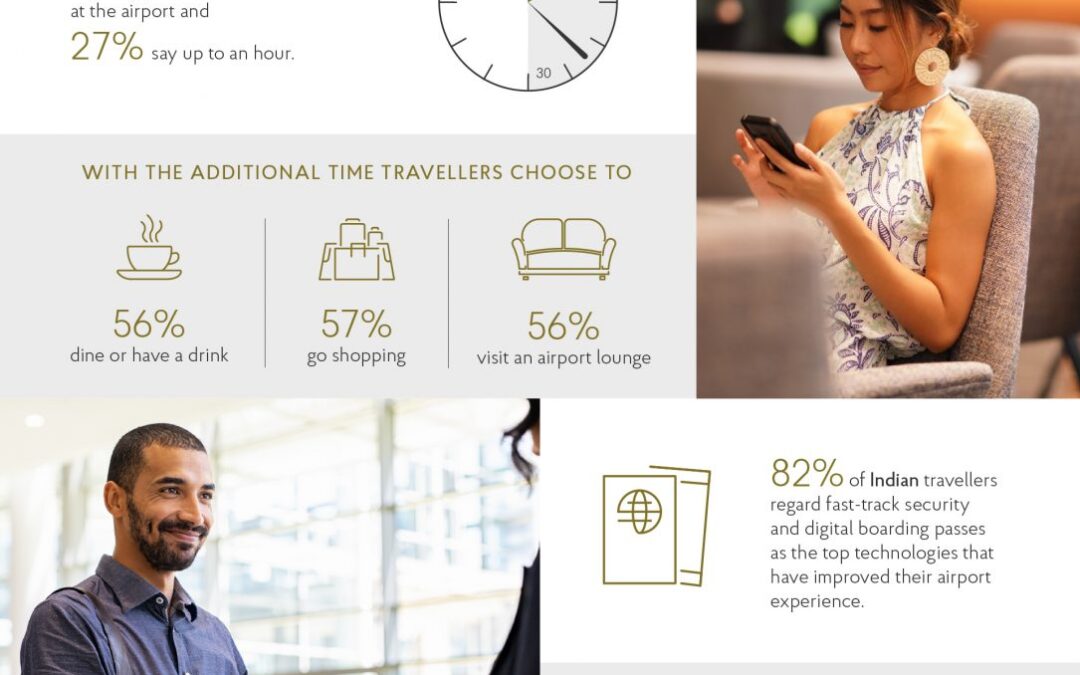 at the airport and
27% say up to an hour.

30

WITH THE ADDITIONAL TIME TRAVELLERS CHOOSE TO

56%
dine or have a drink

57%
go shopping

56%
visit an airport lounge

82% of Indian travellers regard fast-track security and digital boarding passes as the top technologies that have improved their airport experience.